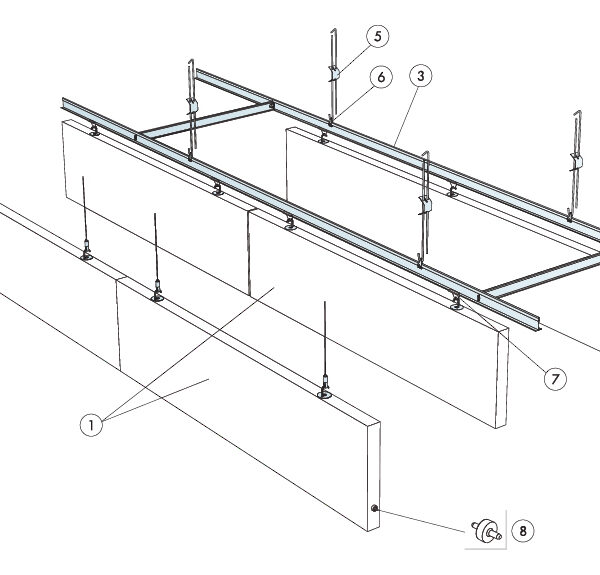 5
6
3
7
1
8