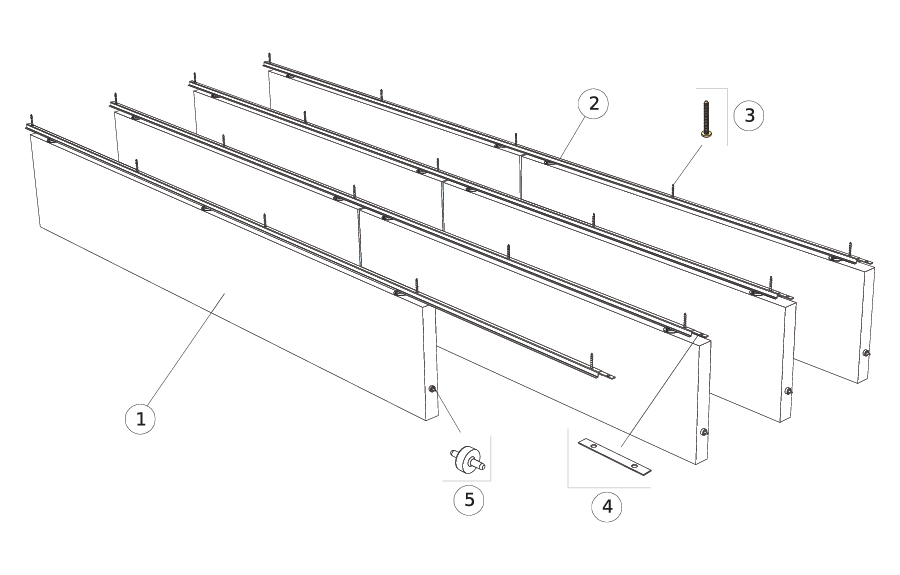 2
3
1
5
4