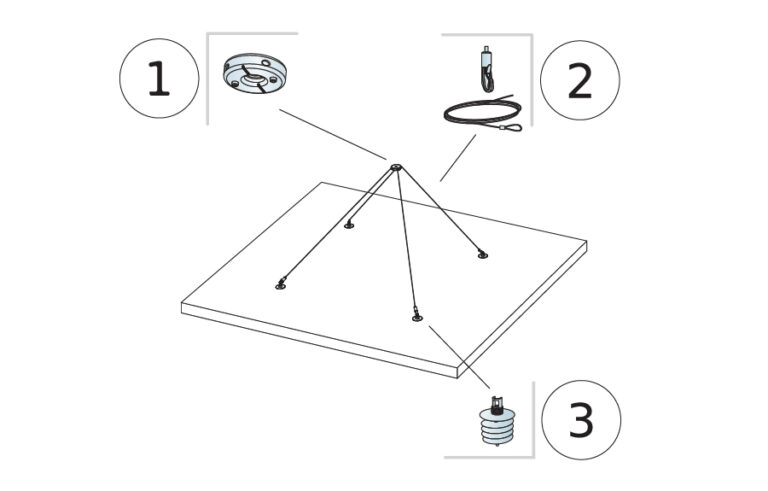 1

2

3