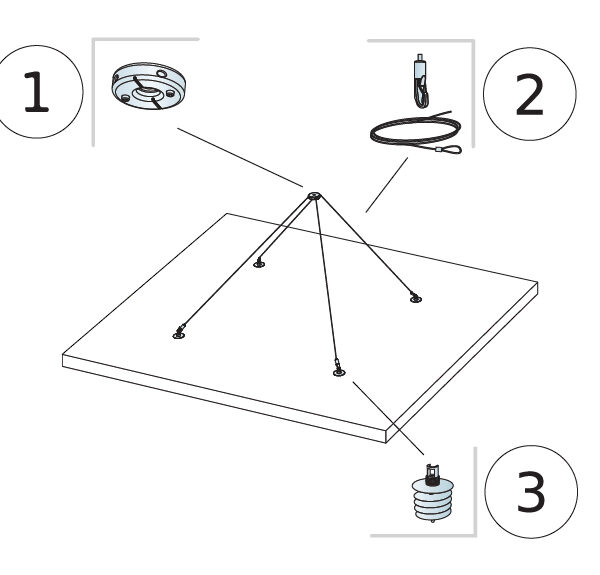 1

2

3