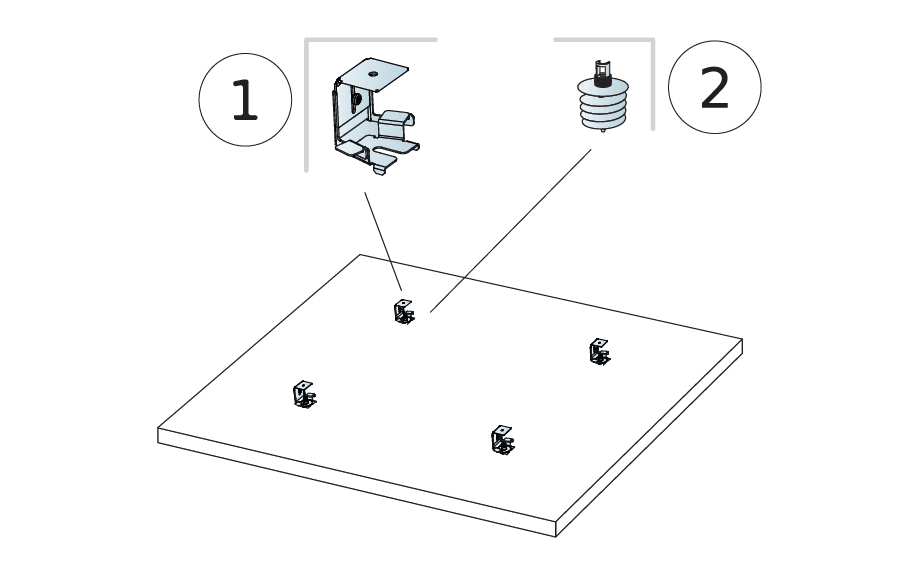 1

2