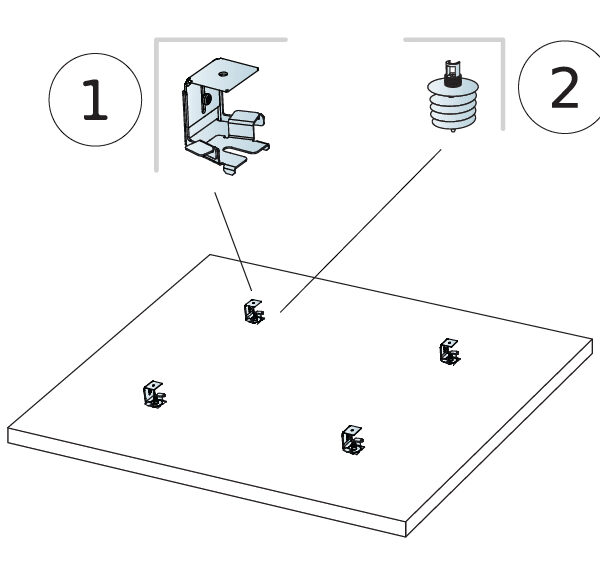 1

2