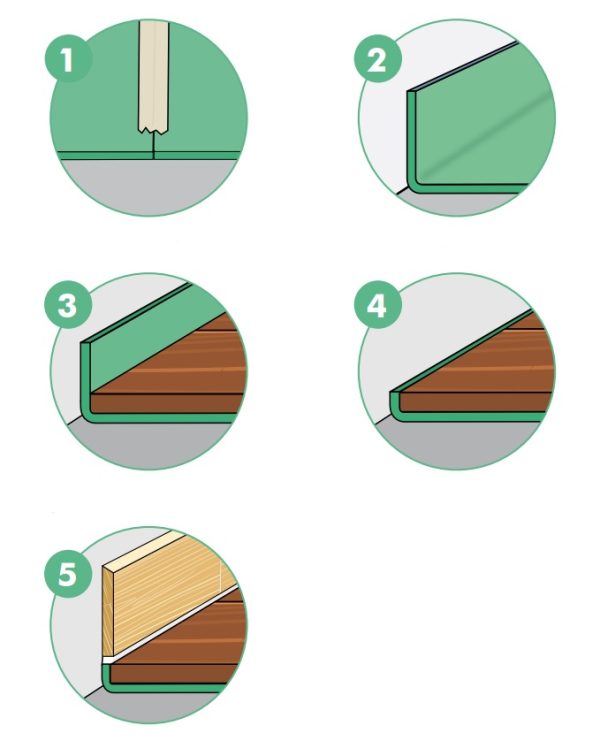 1

2

3

4

5