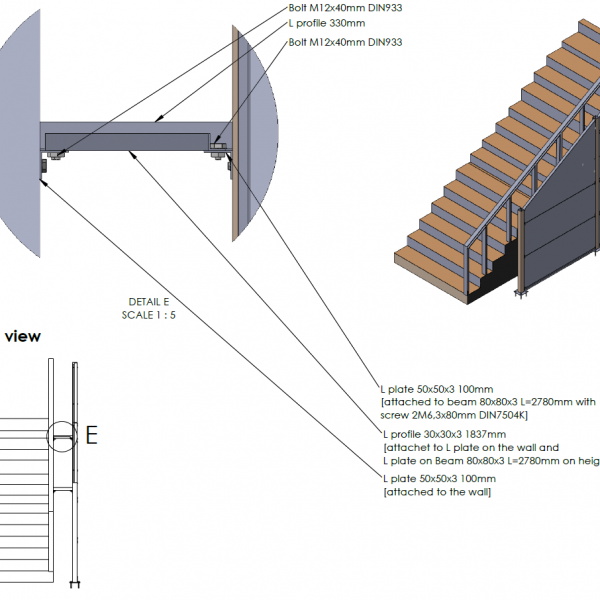 Bolt M12x40mm DIN933
L profile 330mm
Bolt M12x40mm DIN933

DETAIL E
SCALE 1 : 5

view

E

L plate 50x50x3 100mm
[attached to beam 80x80x3 L=2780mm with screw 2M6,3x80mm DIN7504K]

L profile 30x30x3 1837mm
[attachet to L plate on the wall and L plate on Beam 80x80x3 L=2780mm on heig

L plate 50x50x3 100mm
[attached to the wall]