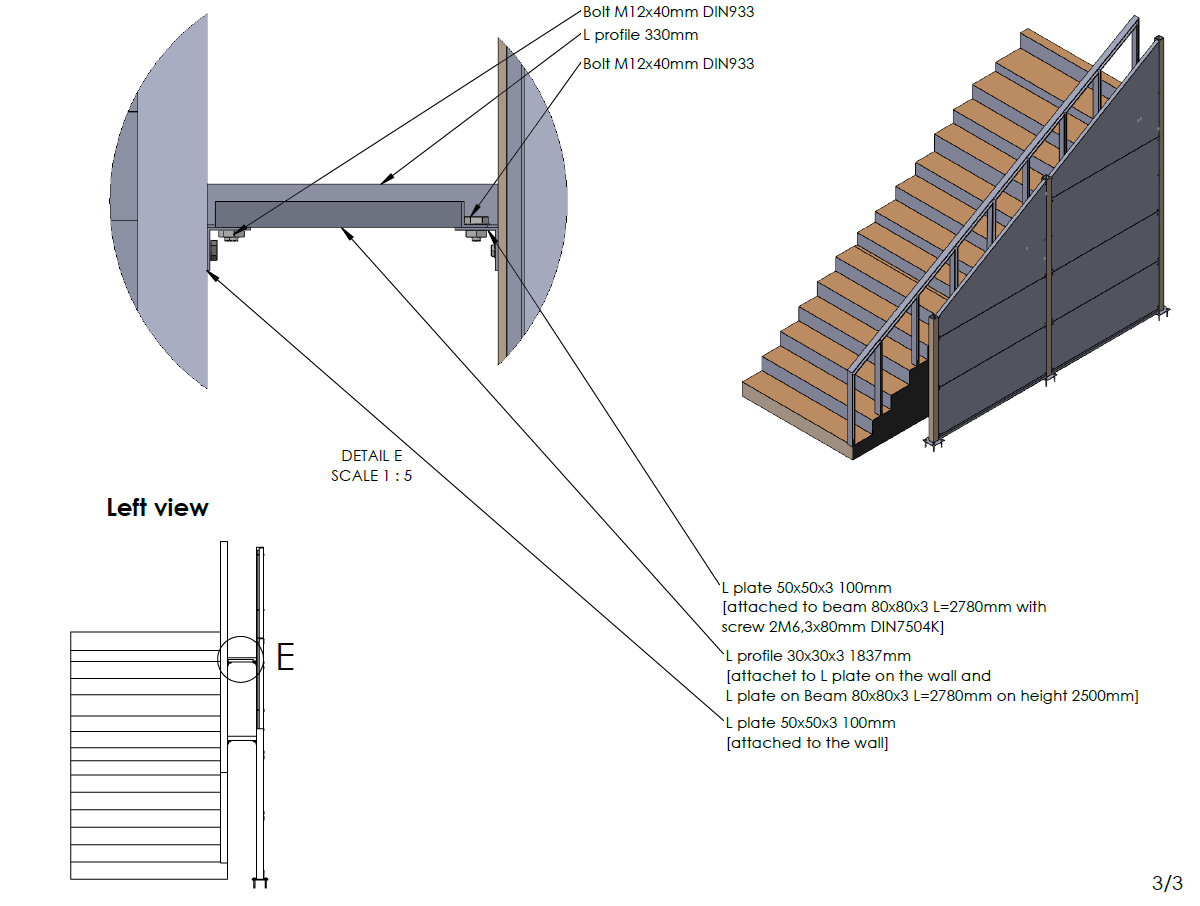 Bolt M12x40mm DIN933
L profile 330mm
Bolt M12x40mm DIN933

DETAIL E
SCALE 1 : 5

Left view

E

L plate 50x50x3 100mm
[attached to beam 80x80x3 L=2780mm with screw 2M6,3x80mm DIN7504K]

L profile 30x30x3 1837mm
[attachet to L plate on the wall and
L plate on Beam 80x80x3 L=2780mm on height 2500mm]

L plate 50x50x3 100mm
[attached to the wall]

3/3