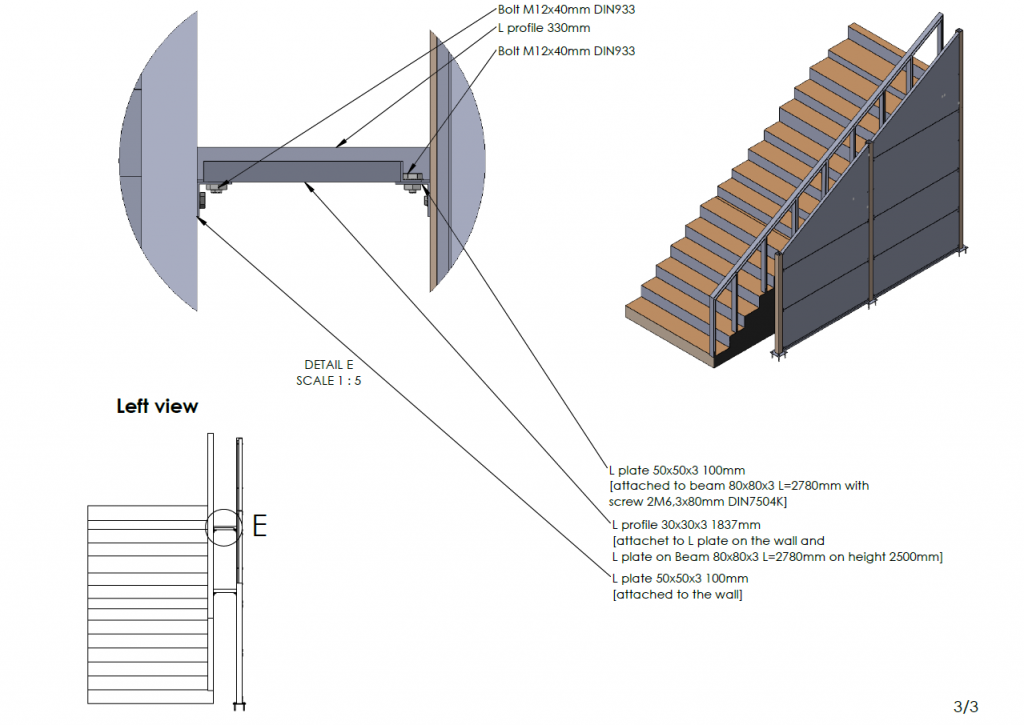 Bolt M12x40mm DIN933
L profile 330mm
Bolt M12x40mm DIN933

DETAIL E
SCALE 1 : 5

Left view

E

L plate 50x50x3 100mm
[attached to beam 80x80x3 L=2780mm with screw 2M6,3x80mm DIN7504K]

L profile 30x30x3 1837mm
[attachet to L plate on the wall and L plate on Beam 80x80x3 L=2780mm on height 2500mm]

L plate 50x50x3 100mm
[attached to the wall]

3/3