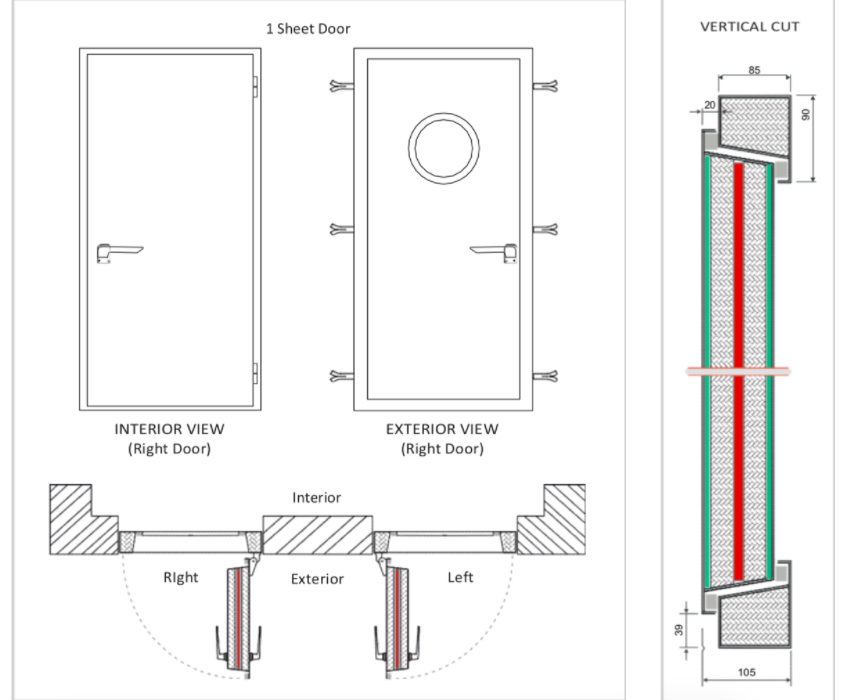 1 Sheet Door

INTERIOR VIEW
(Right Door)

EXTERIOR VIEW
(Right Door)

Interior

RIght

Exterior

Left

VERTICAL CUT

85

20

90

39

105