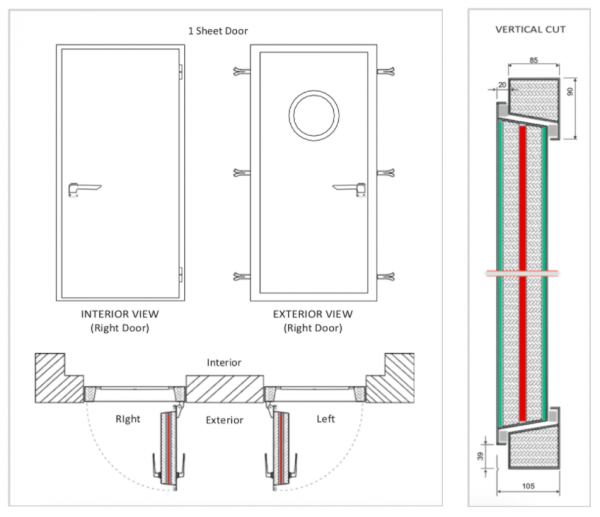 1 Sheet Door

INTERIOR VIEW
(Right Door)

EXTERIOR VIEW
(Right Door)

Interior

RIght

Exterior

Left

VERTICAL CUT

85

20

90

39

105