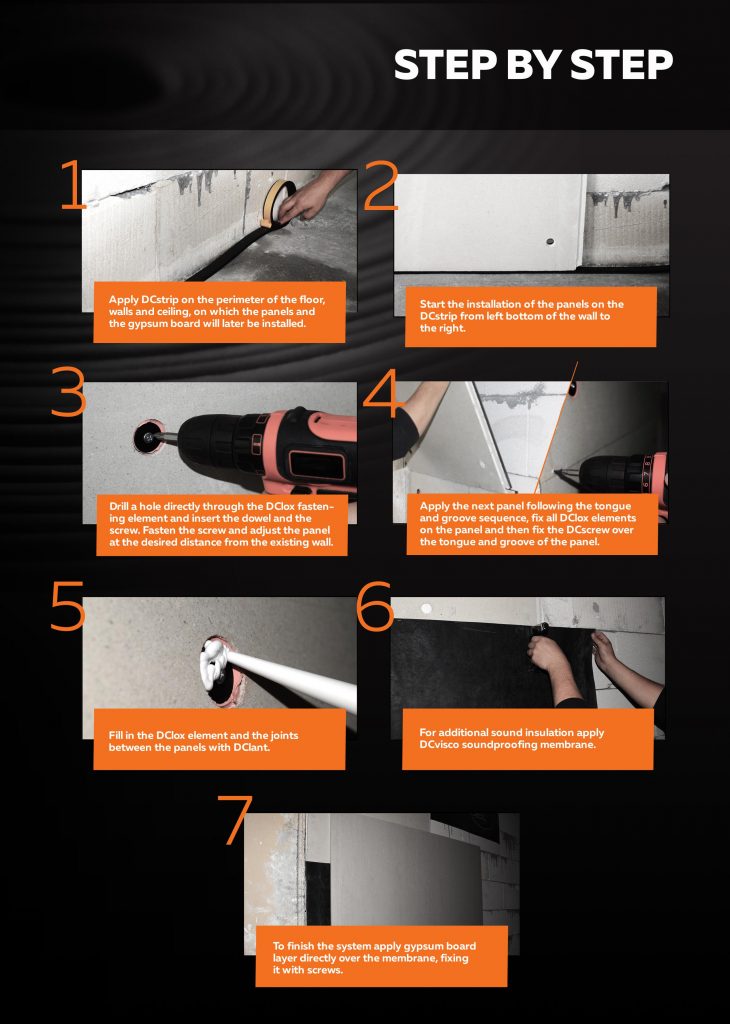 STEP BY STEP

1

Apply DCstrip on the perimeter of the floor, walls and ceiling, on which the panels and the gypsum board will later be installed.

2

Start the installation of the panels on the DCstrip from left bottom of the wall to the right.

3

Drill a hole directly through the DClox fastening element and insert the dowel and the screw. Fasten the screw and adjust the panel at the desired distance from the existing wall.

4

Apply the next panel following the tongue and groove sequence, fix all DClox elements on the panel and then fix the DCscrew over the tongue and groove of the panel.

5

Fill in the DClox element and the joints between the panels with DClant.

6

For additional sound insulation apply DCvisco soundproofing membrane.

7

To finish the system apply gypsum board layer directly over the membrane, fixing it with screws.