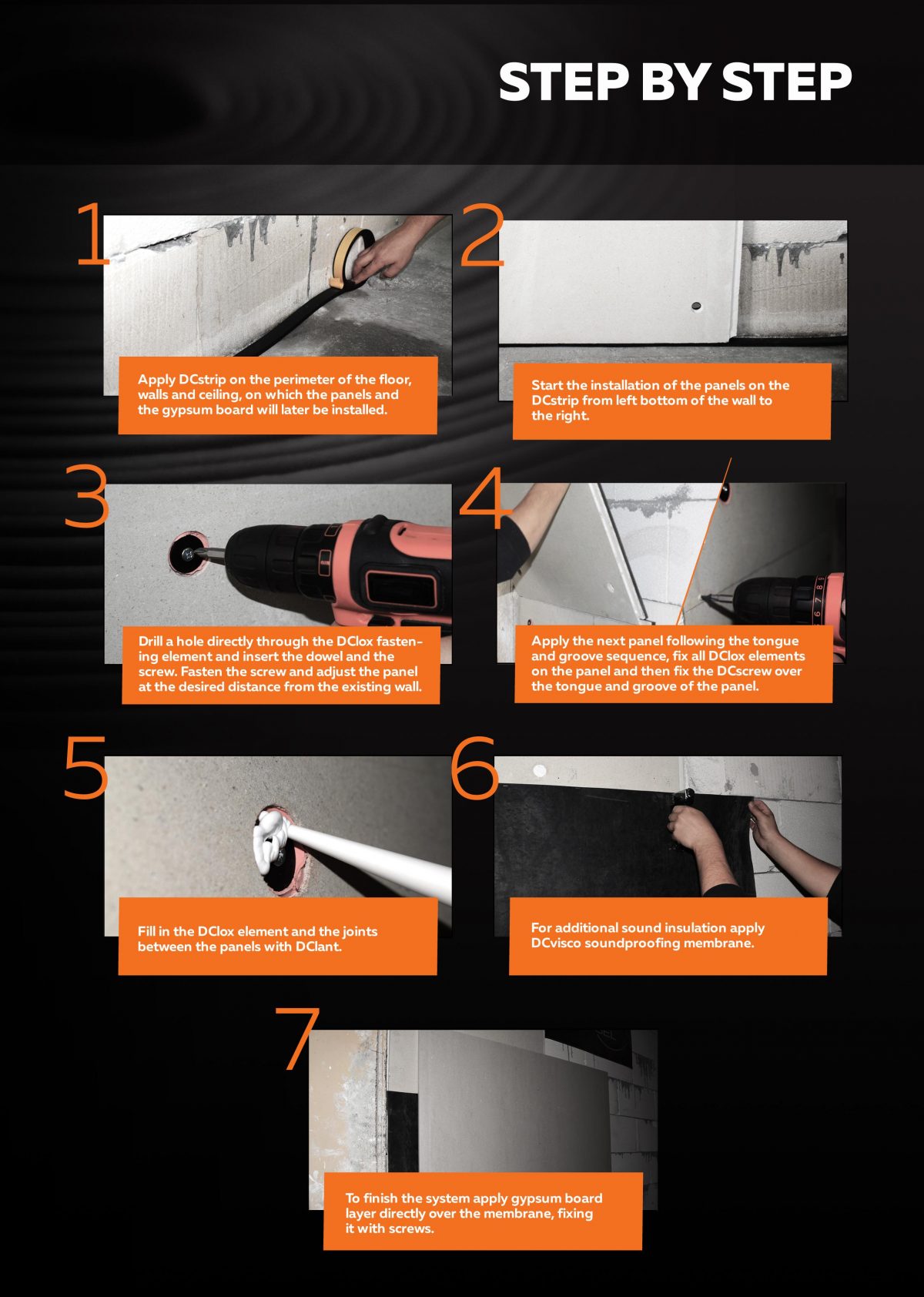 STEP BY STEP

1

Apply DCstrip on the perimeter of the floor, walls and ceiling, on which the panels and the gypsum board will later be installed.

2

Start the installation of the panels on the DCstrip from left bottom of the wall to the right.

3

Drill a hole directly through the DClox fastening element and insert the dowel and the screw. Fasten the screw and adjust the panel at the desired distance from the existing wall.

4

Apply the next panel following the tongue and groove sequence, fix all DClox elements on the panel and then fix the DCscrew over the tongue and groove of the panel.

5

Fill in the DClox element and the joints between the panels with DClant.

6

For additional sound insulation apply DCvisco soundproofing membrane.

7

To finish the system apply gypsum board layer directly over the membrane, fixing it with screws.