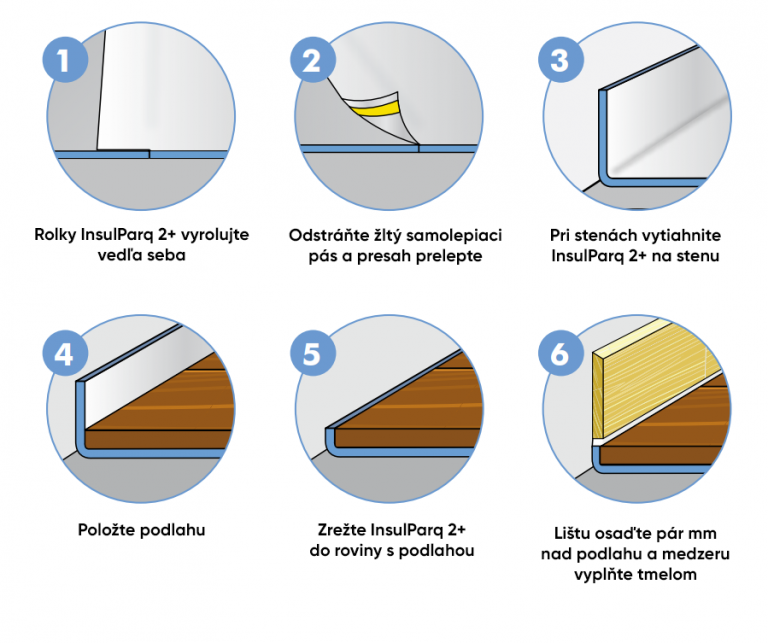 1

Rolky InsulParq 2+ vyrolujte vedľa seba

2

Odstráňte žltý samolepiaci pás a presah prelepte

3

Pri stenách vytiahnite InsulParq 2+ na stenu

4

Položte podlahu

5

Zrežte InsulParq 2+ do roviny s podlahou

6

Lištu osaďte pár mm nad podlahu a medzeru vyplňte tmelom